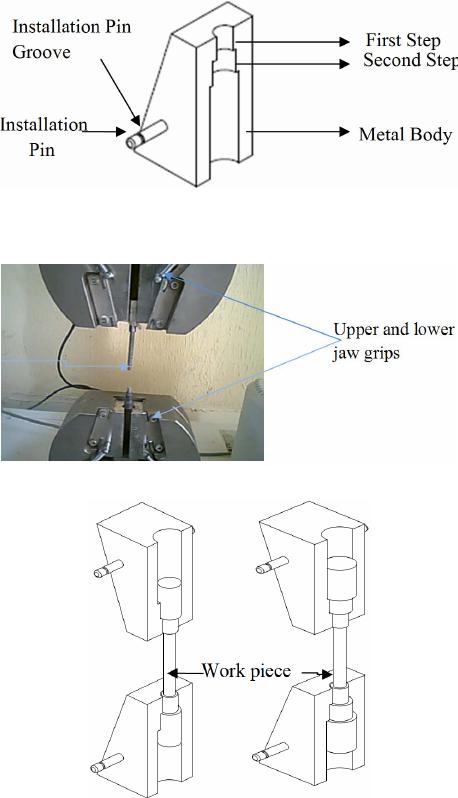 Installation Pin Groove

Installation Pin

First Step

Second Step

Metal Body

Upper and lower jaw grips

Work piece