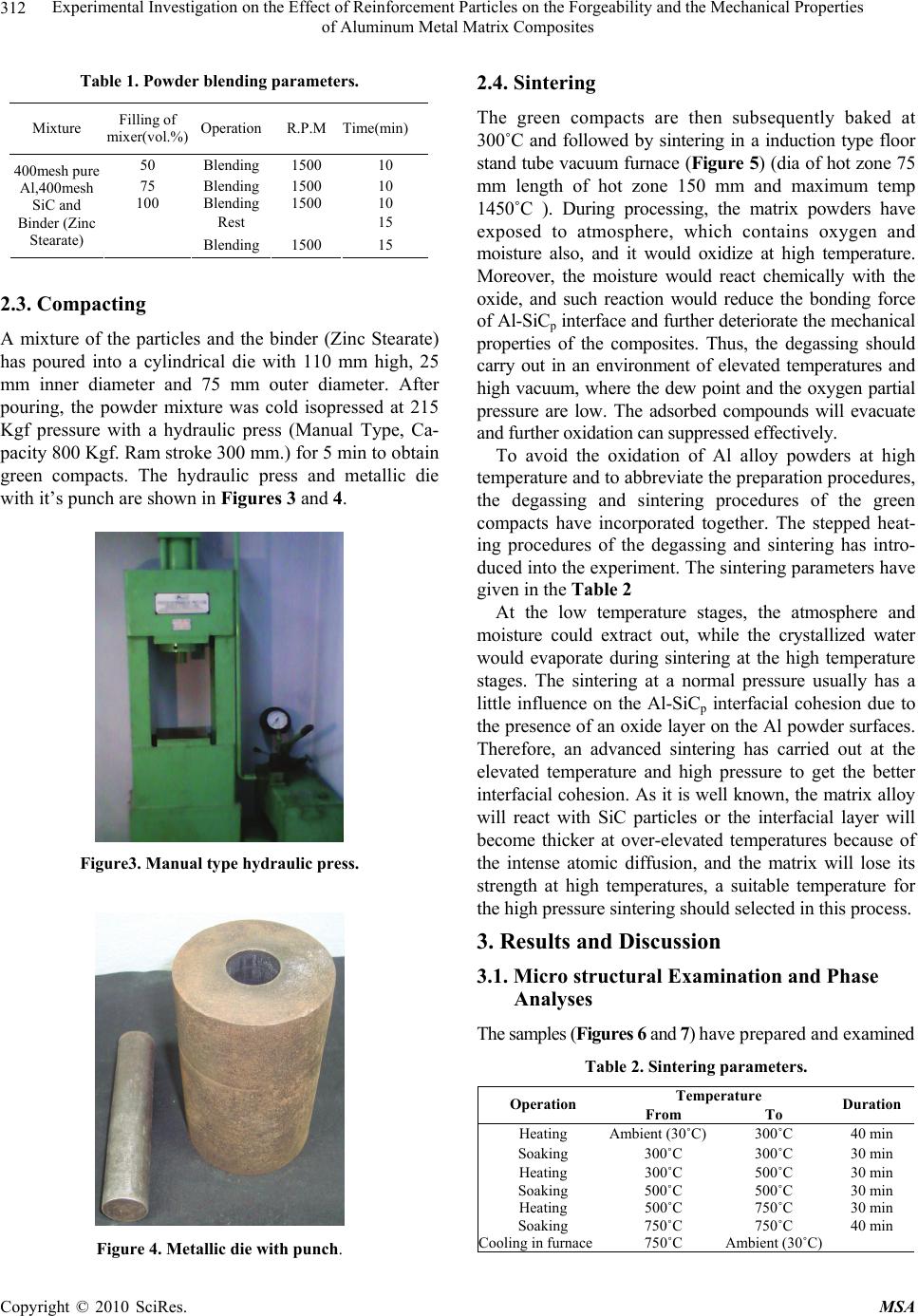 312 Experimental Investigation on the Effect of Reinforcement Particles on the Forgeability and the Mechanical Properties of Aluminum Metal Matrix Composites

Table 1. Powder blending parameters.

| Mixture | Filling of mixer(vol.%) | Operation | R.P.M | Time(min) |
|---|---|---|---|---|
| 400mesh pure Al,400mesh SiC and Binder (Zinc Stearate) | 50 | Blending | 1500 | 10 |
| | 75 | Blending | 1500 | 10 |
| | 100 | Blending | 1500 | 10 |
| | | Rest | | 15 |
| | | Blending | 1500 | 15 |

2.3. Compacting

A mixture of the particles and the binder (Zinc Stearate) has poured into a cylindrical die with 110 mm high, 25 mm inner diameter and 75 mm outer diameter. After pouring, the powder mixture was cold isopressed at 215 Kgf pressure with a hydraulic press (Manual Type, Capacity 800 Kgf. Ram stroke 300 mm.) for 5 min to obtain green compacts. The hydraulic press and metallic die with it's punch are shown in Figures 3 and 4.

Figure3. Manual type hydraulic press.

Figure 4. Metallic die with punch.

2.4. Sintering

The green compacts are then subsequently baked at 300˚C and followed by sintering in a induction type floor stand tube vacuum furnace (Figure 5) (dia of hot zone 75 mm length of hot zone 150 mm and maximum temp 1450˚C ). During processing, the matrix powders have exposed to atmosphere, which contains oxygen and moisture also, and it would oxidize at high temperature. Moreover, the moisture would react chemically with the oxide, and such reaction would reduce the bonding force of Al-SiC$_p$ interface and further deteriorate the mechanical properties of the composites. Thus, the degassing should carry out in an environment of elevated temperatures and high vacuum, where the dew point and the oxygen partial pressure are low. The adsorbed compounds will evacuate and further oxidation can suppressed effectively.

To avoid the oxidation of Al alloy powders at high temperature and to abbreviate the preparation procedures, the degassing and sintering procedures of the green compacts have incorporated together. The stepped heating procedures of the degassing and sintering has introduced into the experiment. The sintering parameters have given in the Table 2

At the low temperature stages, the atmosphere and moisture could extract out, while the crystallized water would evaporate during sintering at the high temperature stages. The sintering at a normal pressure usually has a little influence on the Al-SiC$_p$ interfacial cohesion due to the presence of an oxide layer on the Al powder surfaces. Therefore, an advanced sintering has carried out at the elevated temperature and high pressure to get the better interfacial cohesion. As it is well known, the matrix alloy will react with SiC particles or the interfacial layer will become thicker at over-elevated temperatures because of the intense atomic diffusion, and the matrix will lose its strength at high temperatures, a suitable temperature for the high pressure sintering should selected in this process.

3. Results and Discussion

3.1. Micro structural Examination and Phase Analyses

The samples (Figures 6 and 7) have prepared and examined

Table 2. Sintering parameters.

| Operation | Temperature From | Temperature To | Duration |
|---|---|---|---|
| Heating | Ambient (30˚C) | 300˚C | 40 min |
| Soaking | 300˚C | 300˚C | 30 min |
| Heating | 300˚C | 500˚C | 30 min |
| Soaking | 500˚C | 500˚C | 30 min |
| Heating | 500˚C | 750˚C | 30 min |
| Soaking | 750˚C | 750˚C | 40 min |
| Cooling in furnace | 750˚C | Ambient (30˚C) | |

Copyright © 2010 SciRes. MSA