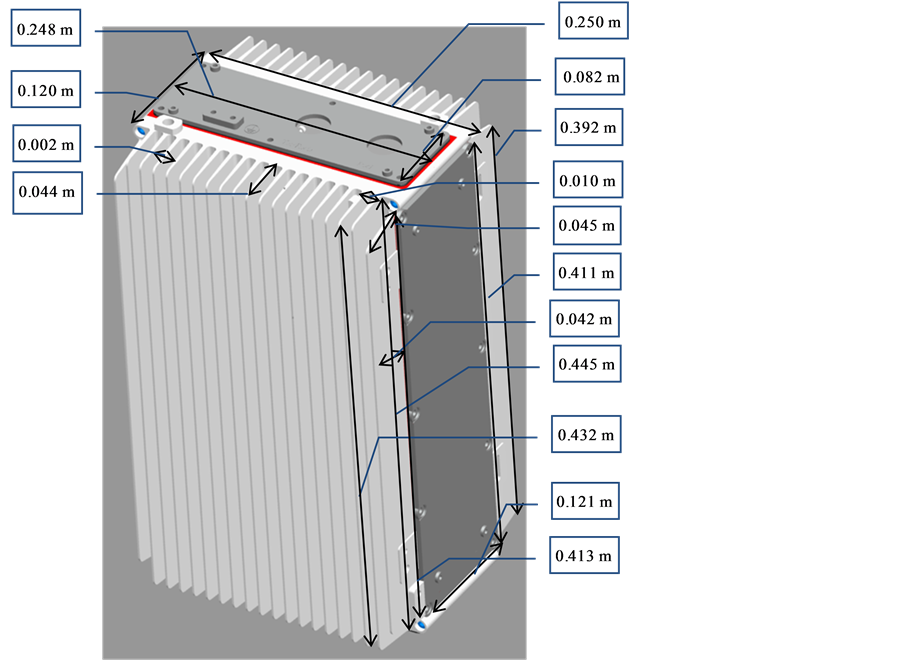 0.248 m

0.120 m

0.002 m

0.044 m

0.250 m

0.082 m

0.392 m

0.010 m

0.045 m

0.411 m

0.042 m

0.445 m

0.432 m

0.121 m

0.413 m