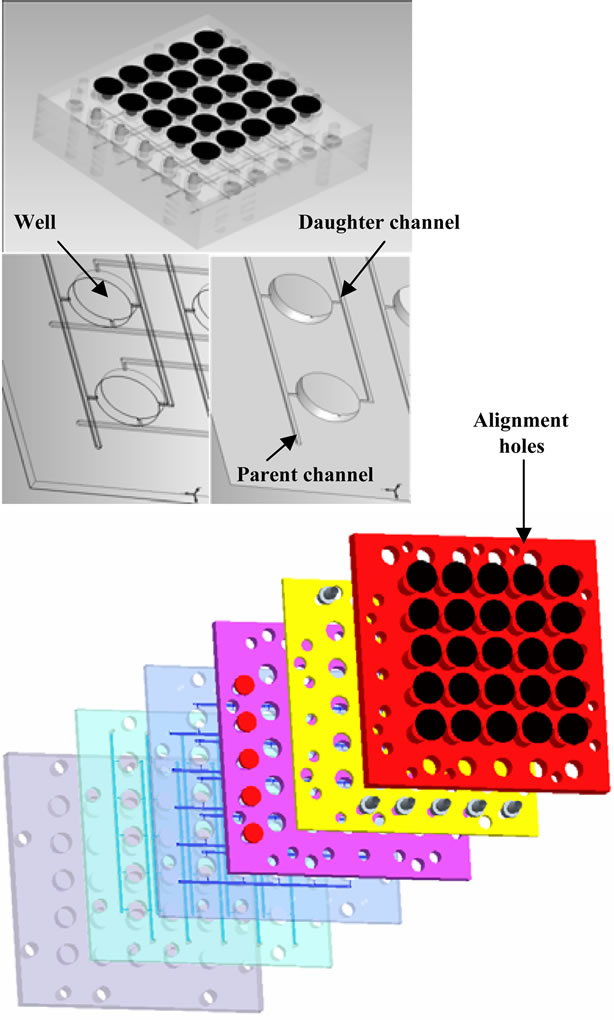 Well

Daughter channel

Parent channel

Alignment holes